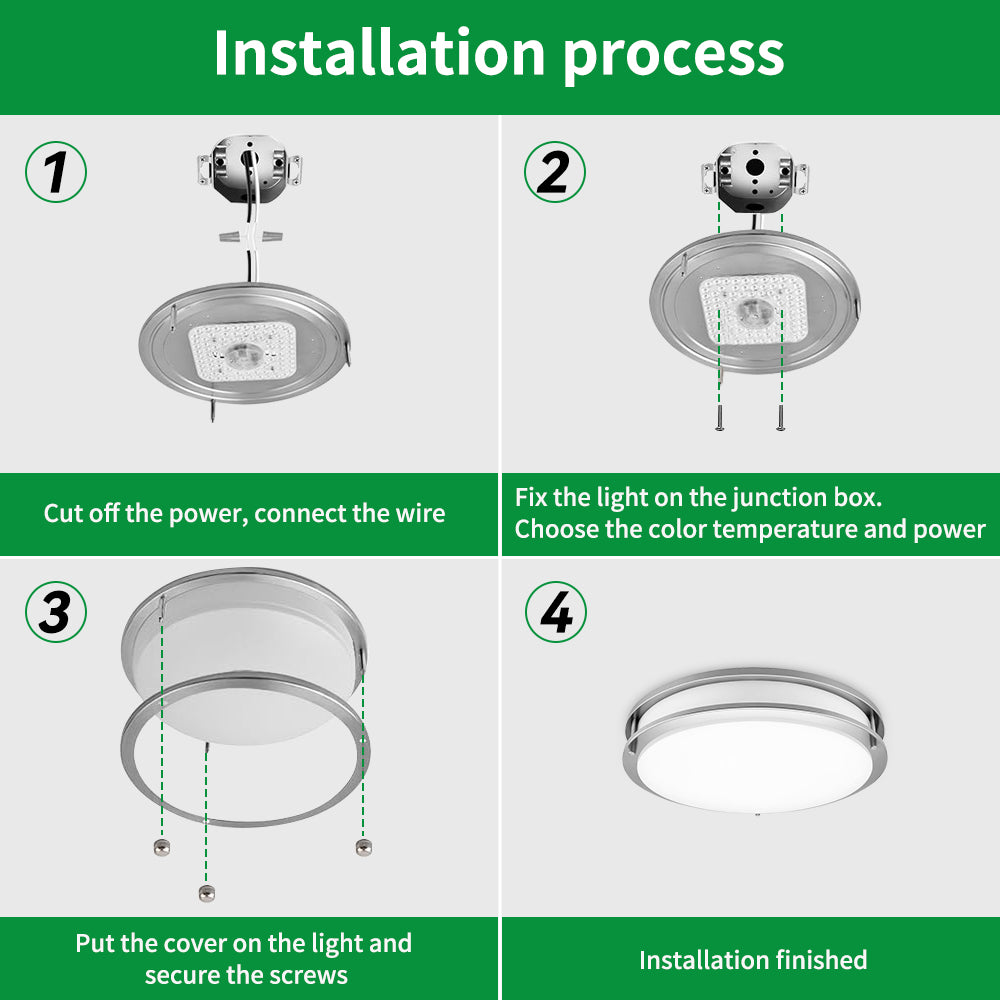 Installation process

1

Cut off the power, connect the wire

2

Fix the light on the junction box.
Choose the color temperature and power

3

Put the cover on the light and secure the screws

4

Installation finished