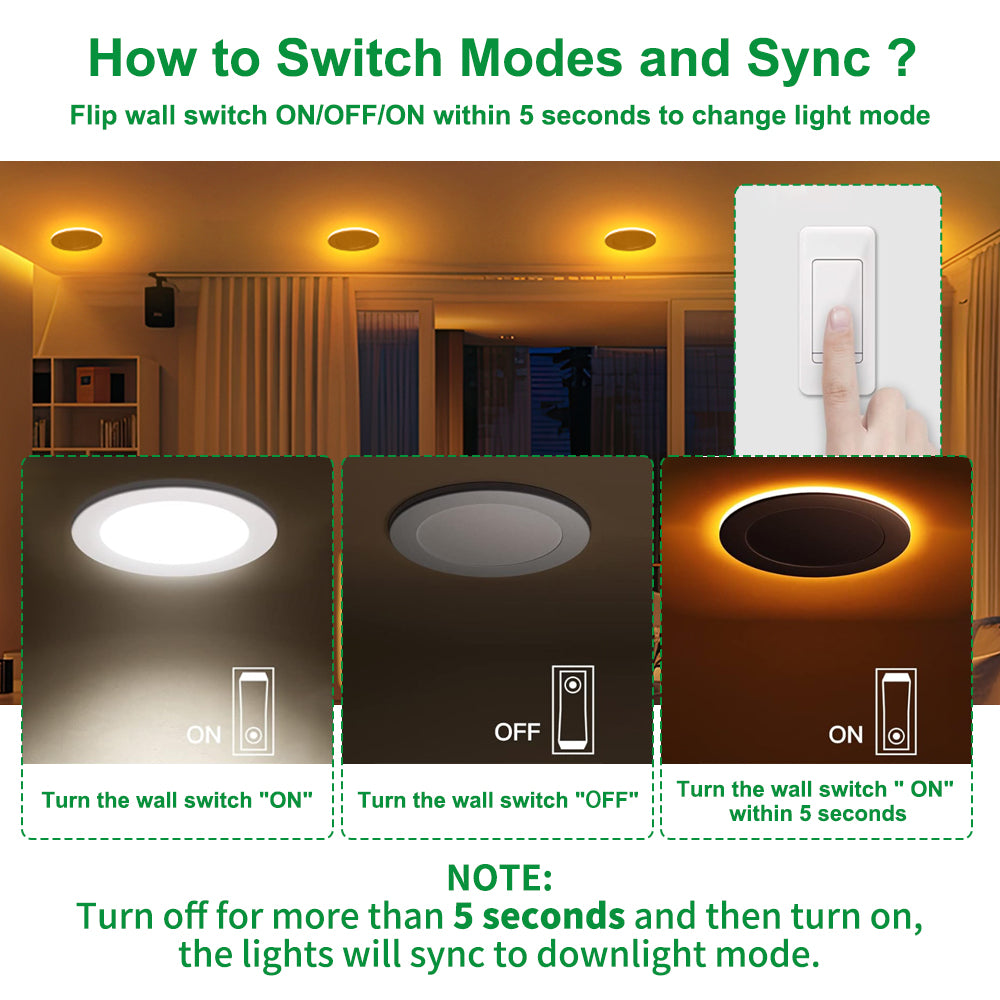 How to Switch Modes and Sync ?

Flip wall switch ON/OFF/ON within 5 seconds to change light mode

ON

Turn the wall switch "ON"

OFF

Turn the wall switch "OFF"

ON

Turn the wall switch " ON" within 5 seconds

NOTE:
Turn off for more than 5 seconds and then turn on, the lights will sync to downlight mode.