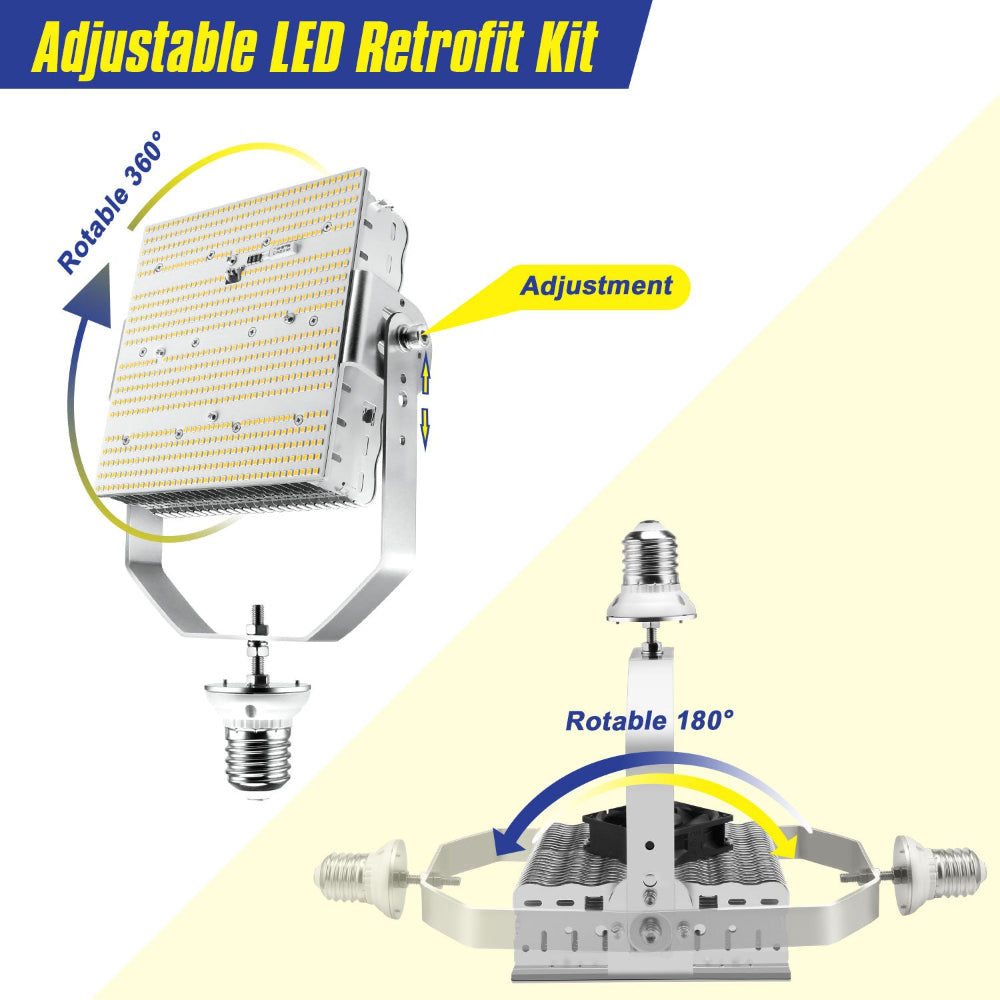 Adjustable LED Retrofit Kit

Rotable 360°

Adjustment

Rotable 180°