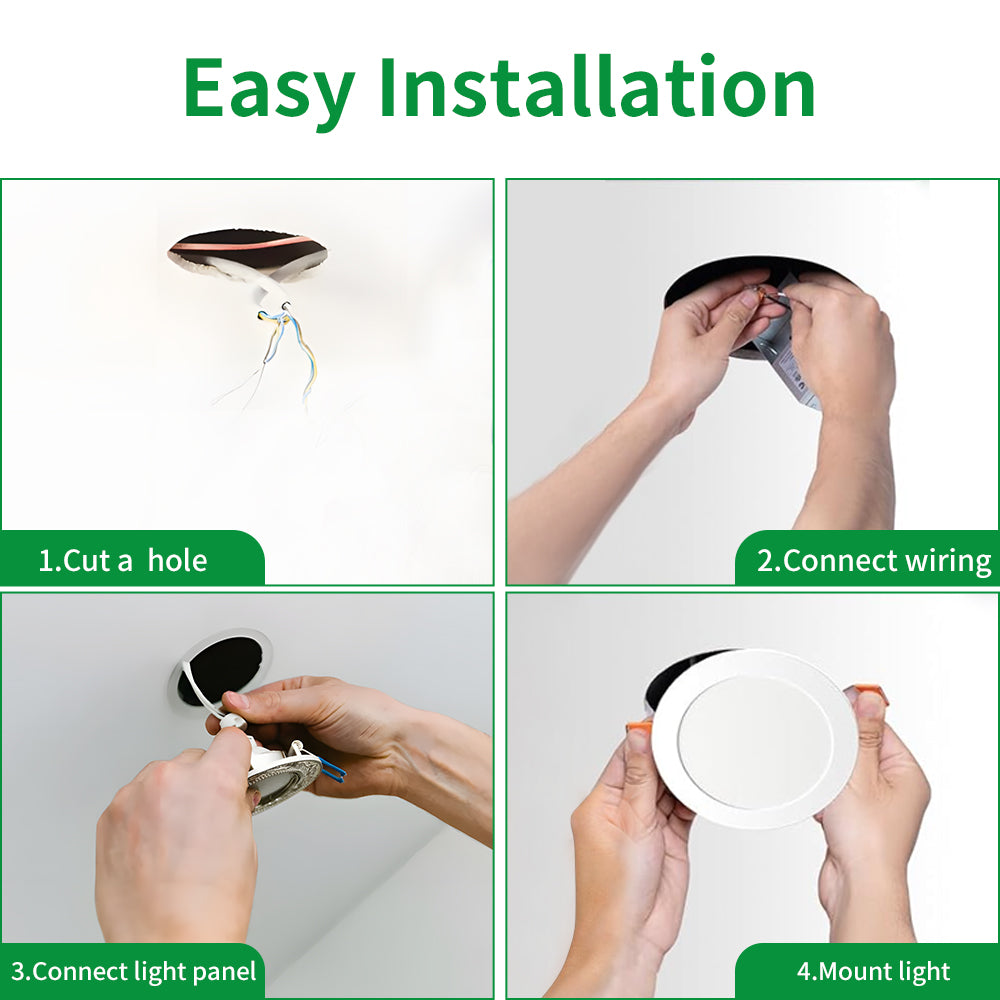 Easy Installation

1.Cut a  hole

2.Connect wiring

3.Connect light panel

4.Mount light