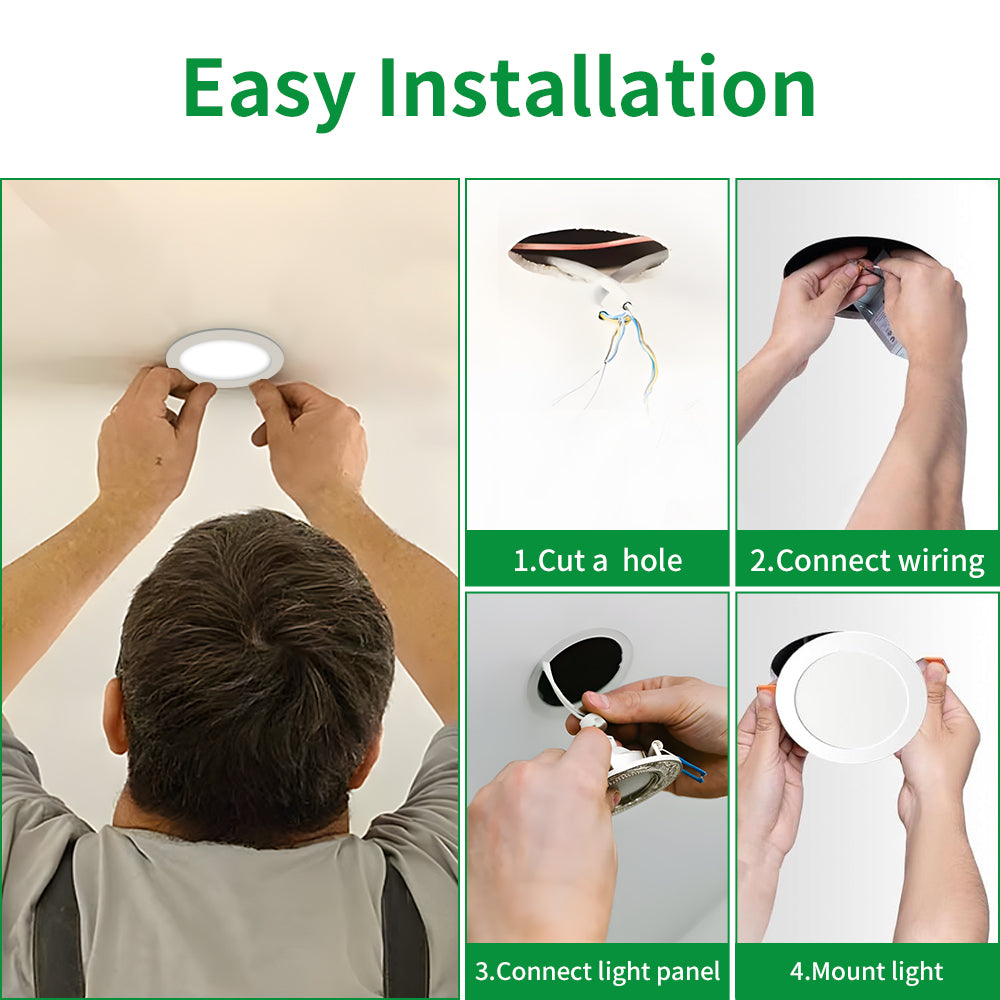 Easy Installation

1.Cut a hole

2.Connect wiring

3.Connect light panel

4.Mount light